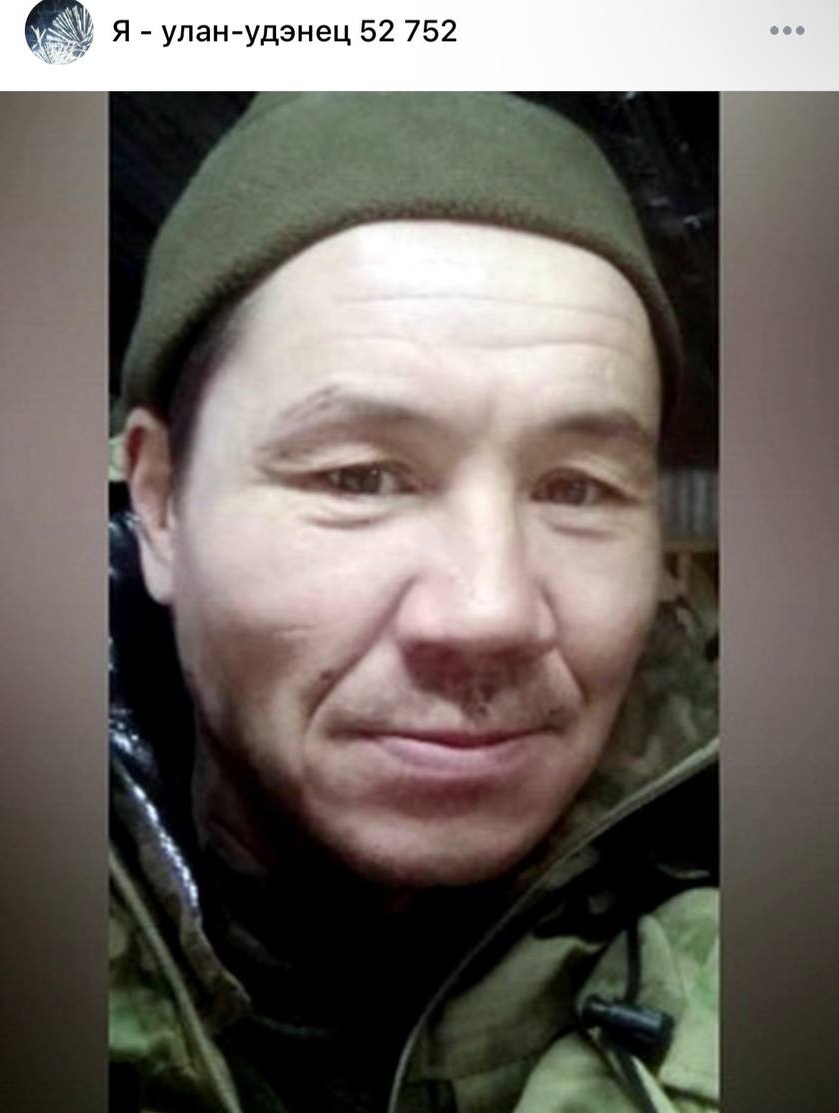 Я - улан-удэнец 52 752