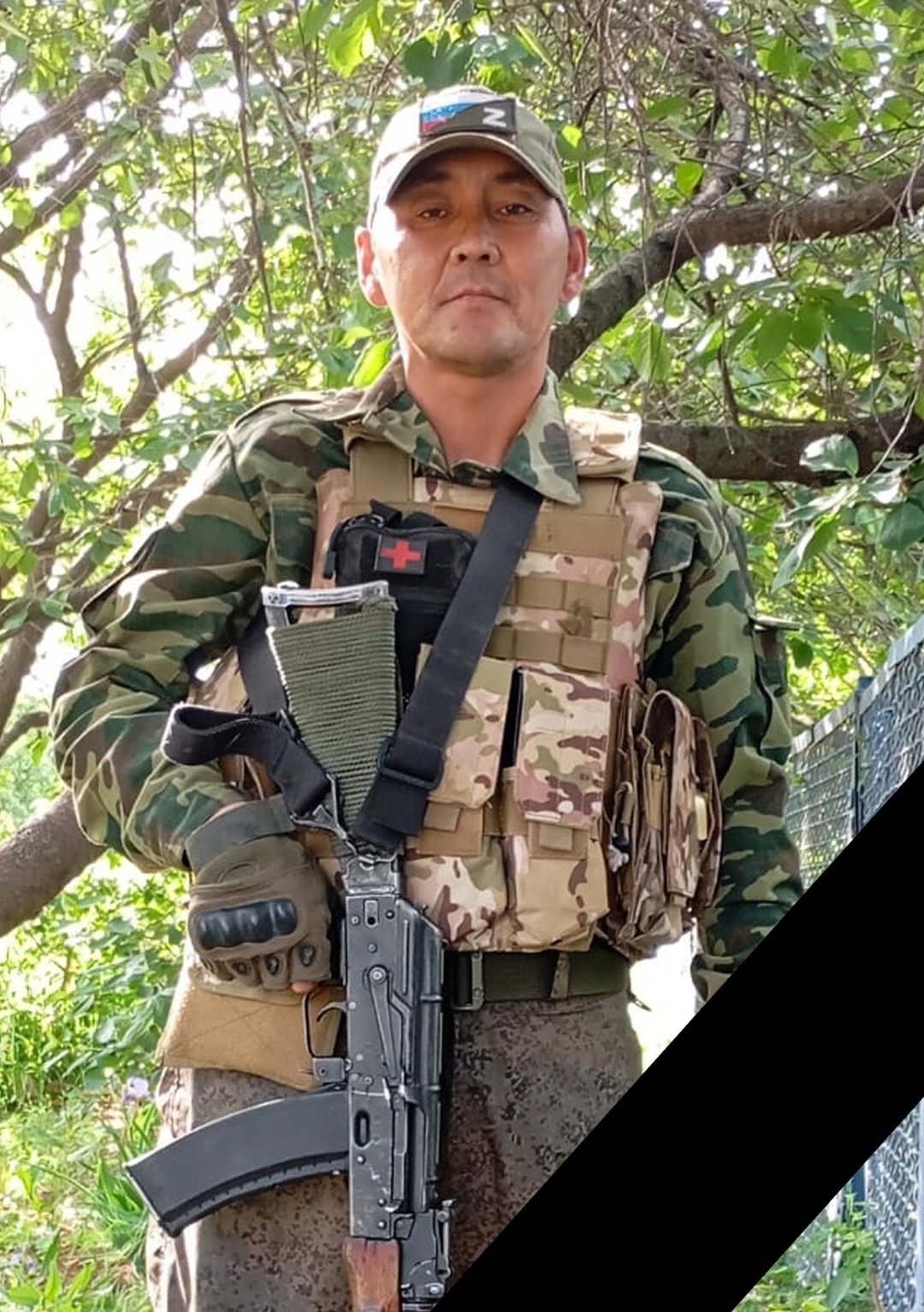 Z