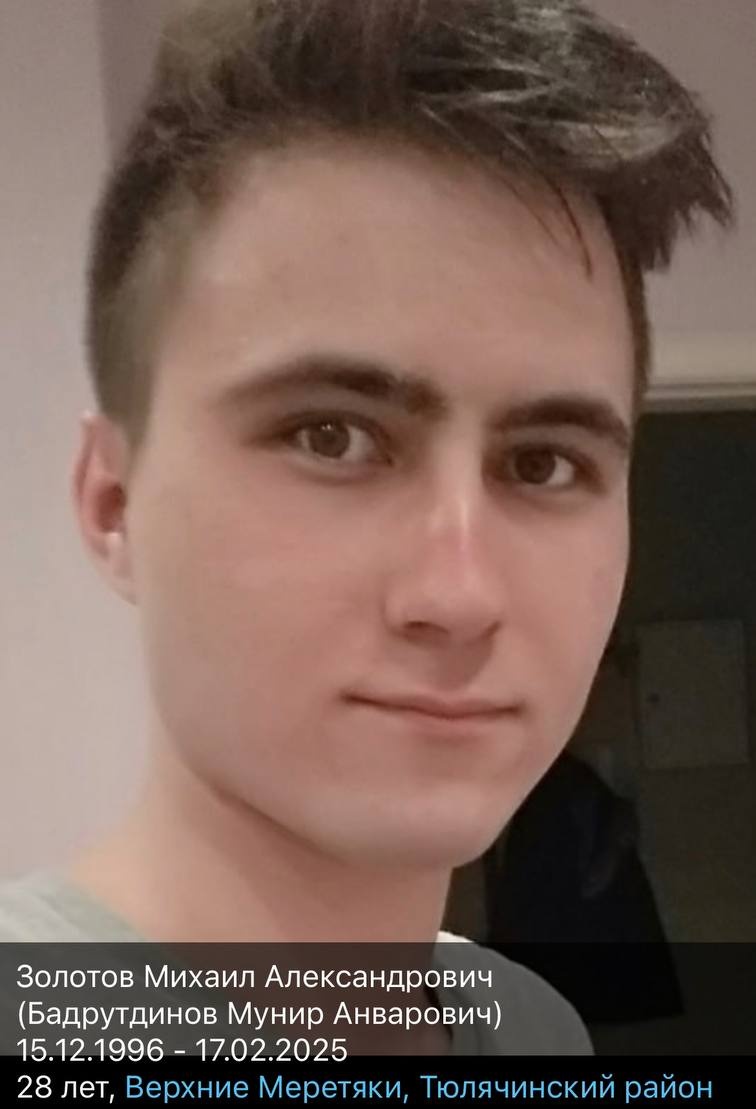 Золотов Михаил Александрович
(Бадрутдинов Мунир Анварович)
15.12.1996 - 17.02.2025
28 лет, Верхние Меретяки, Тюлячинский район