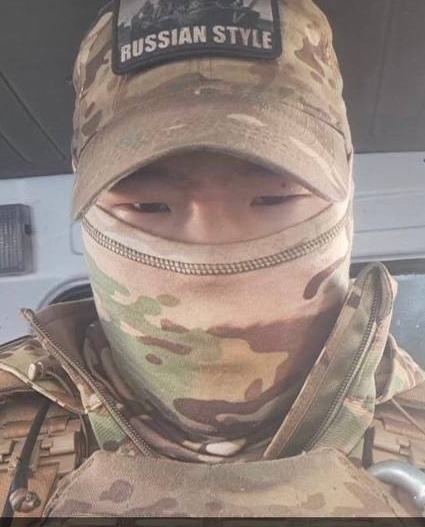 RUSSIAN STYLE