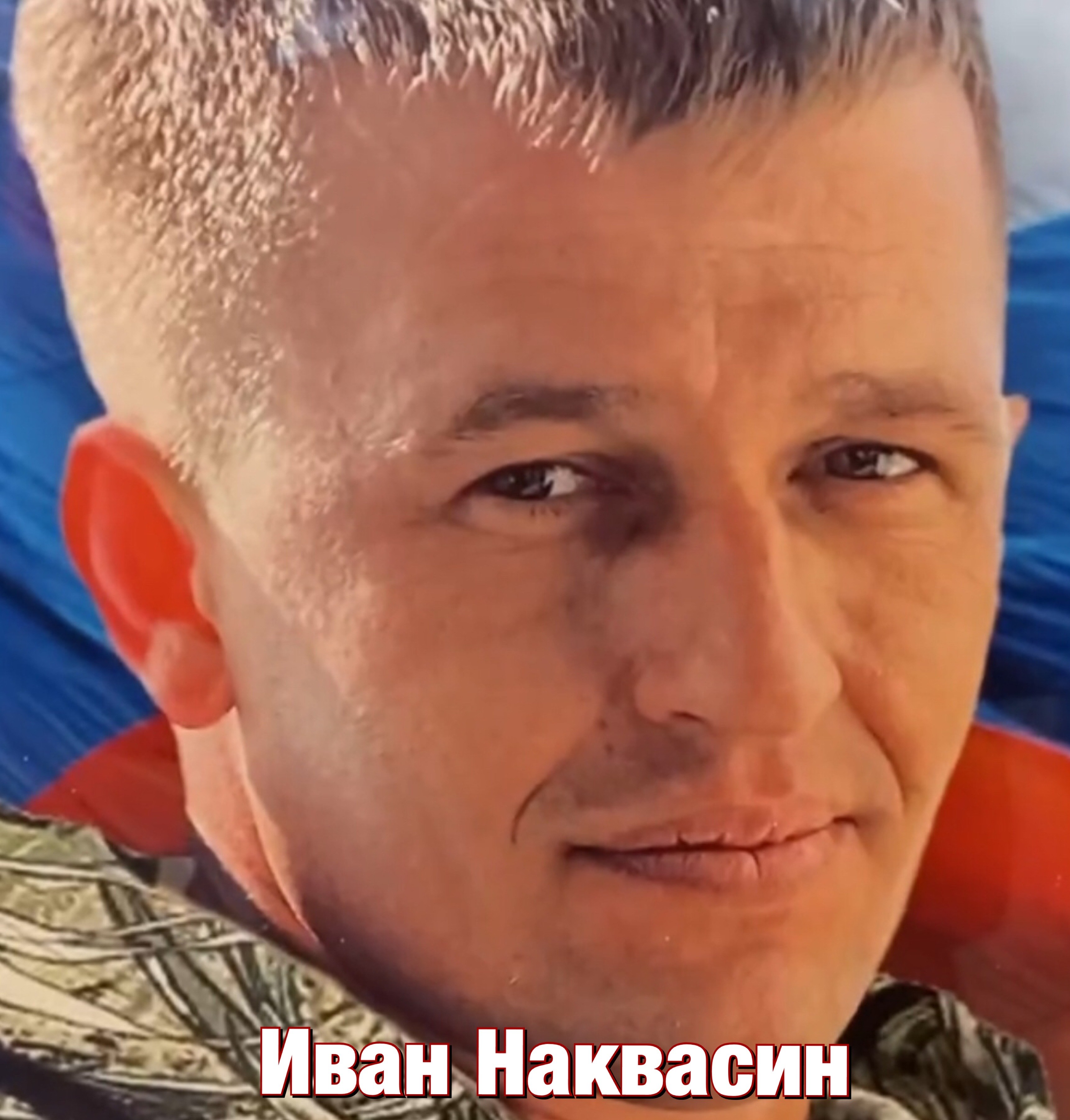 Иван Наквасин