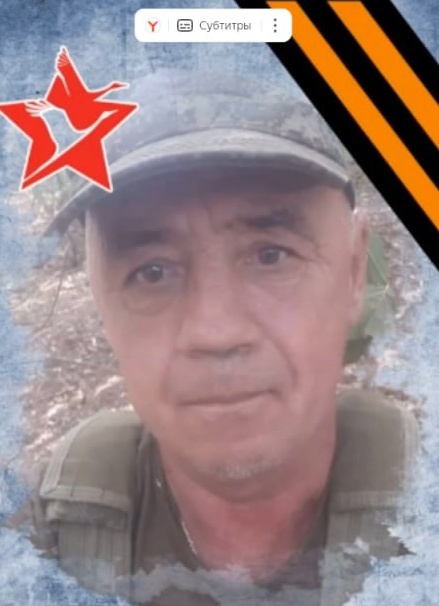 Субтитры