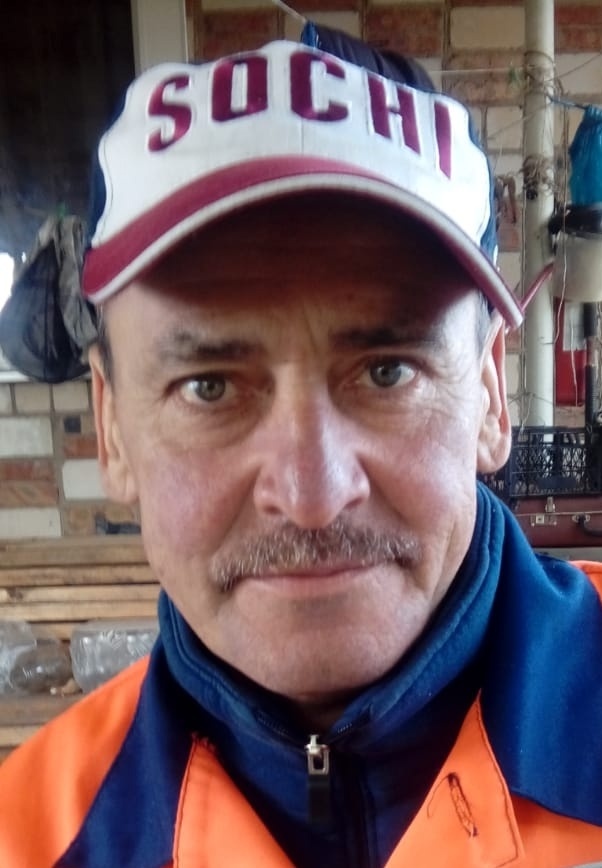 SOCHI