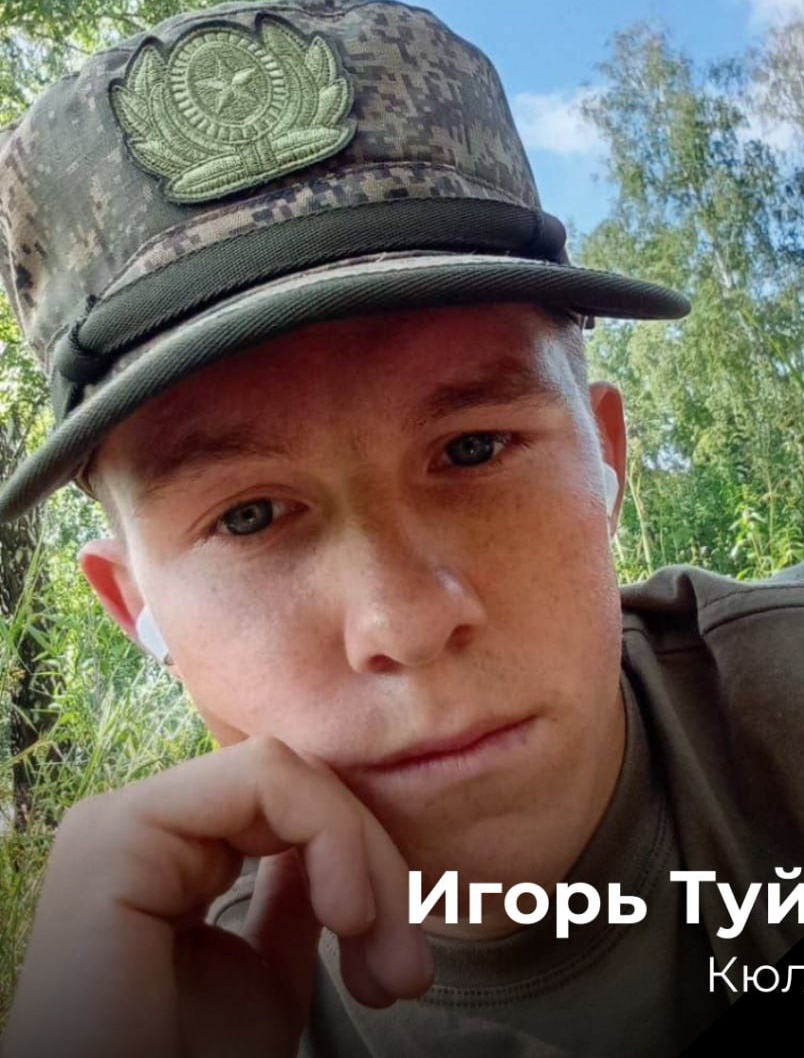 Игорь Туй
Кюл