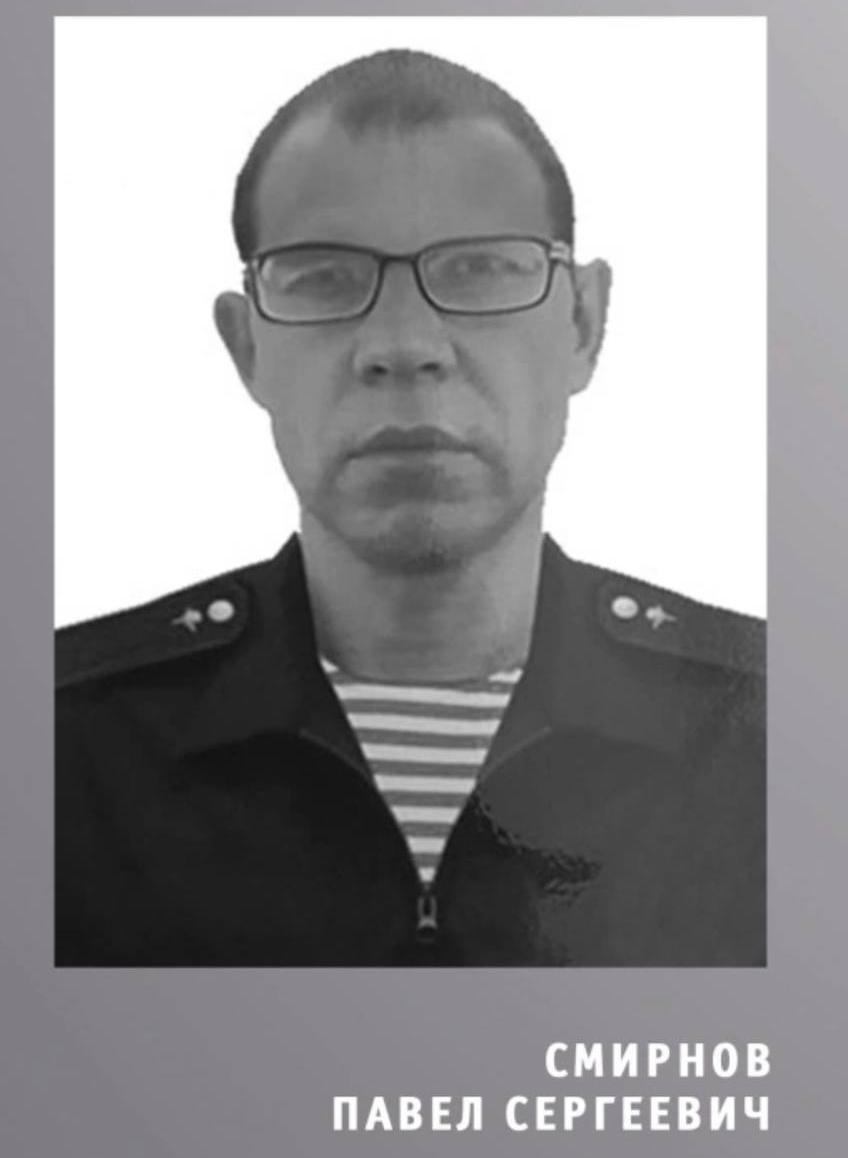 СМИРНОВ
ПАВЕЛ СЕРГЕЕВИЧ