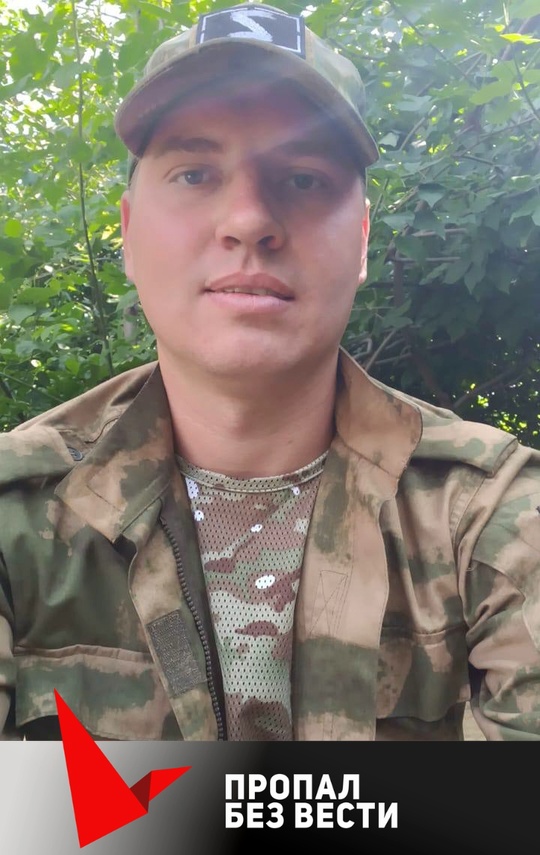 S

ПРОПАЛ БЕЗ ВЕСТИ