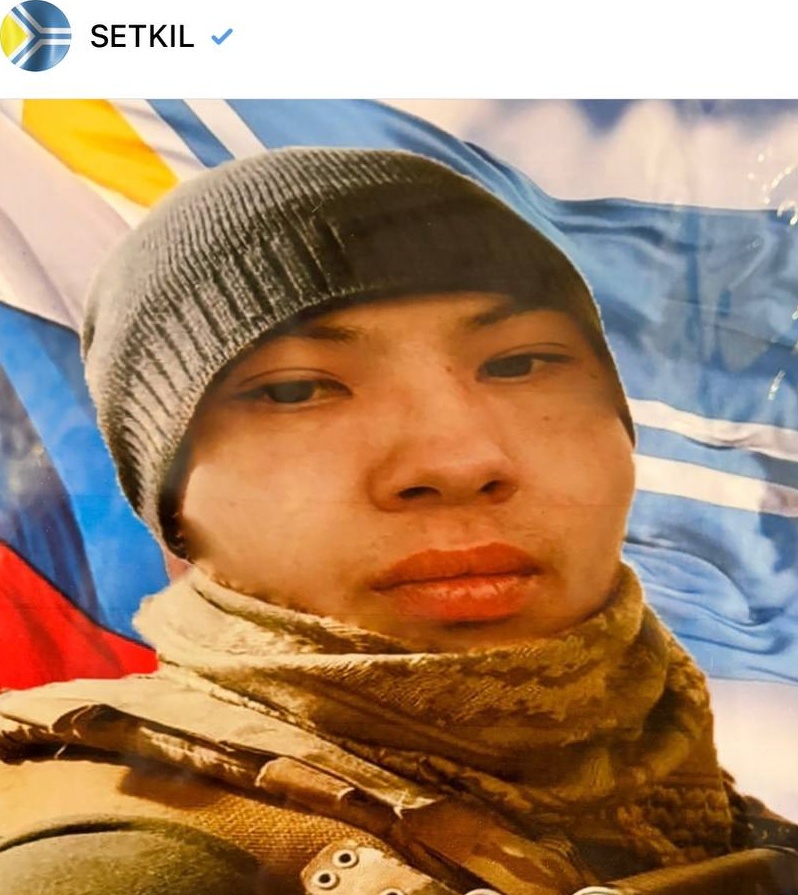 SETKIL