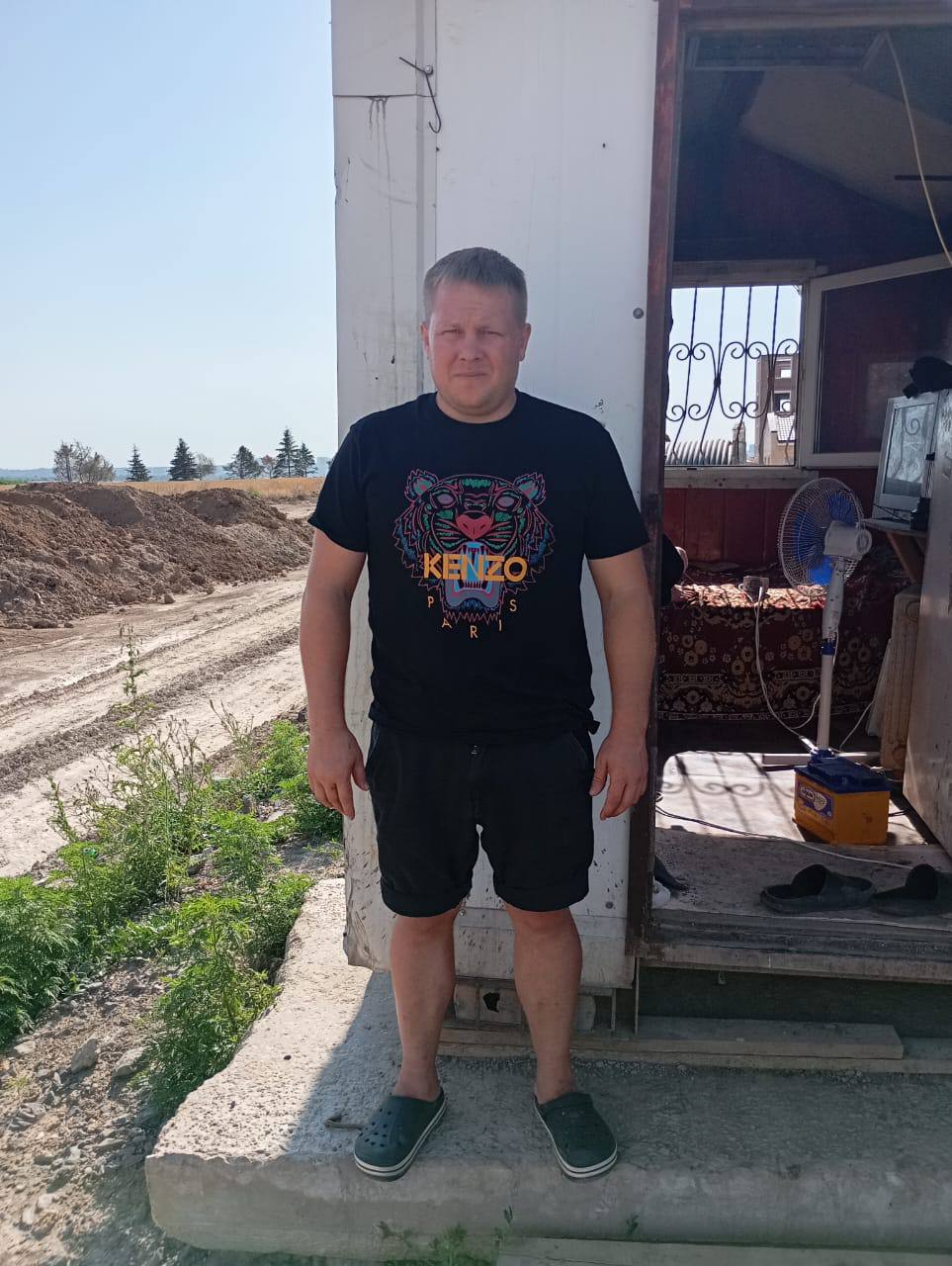 KENZO
PARIS