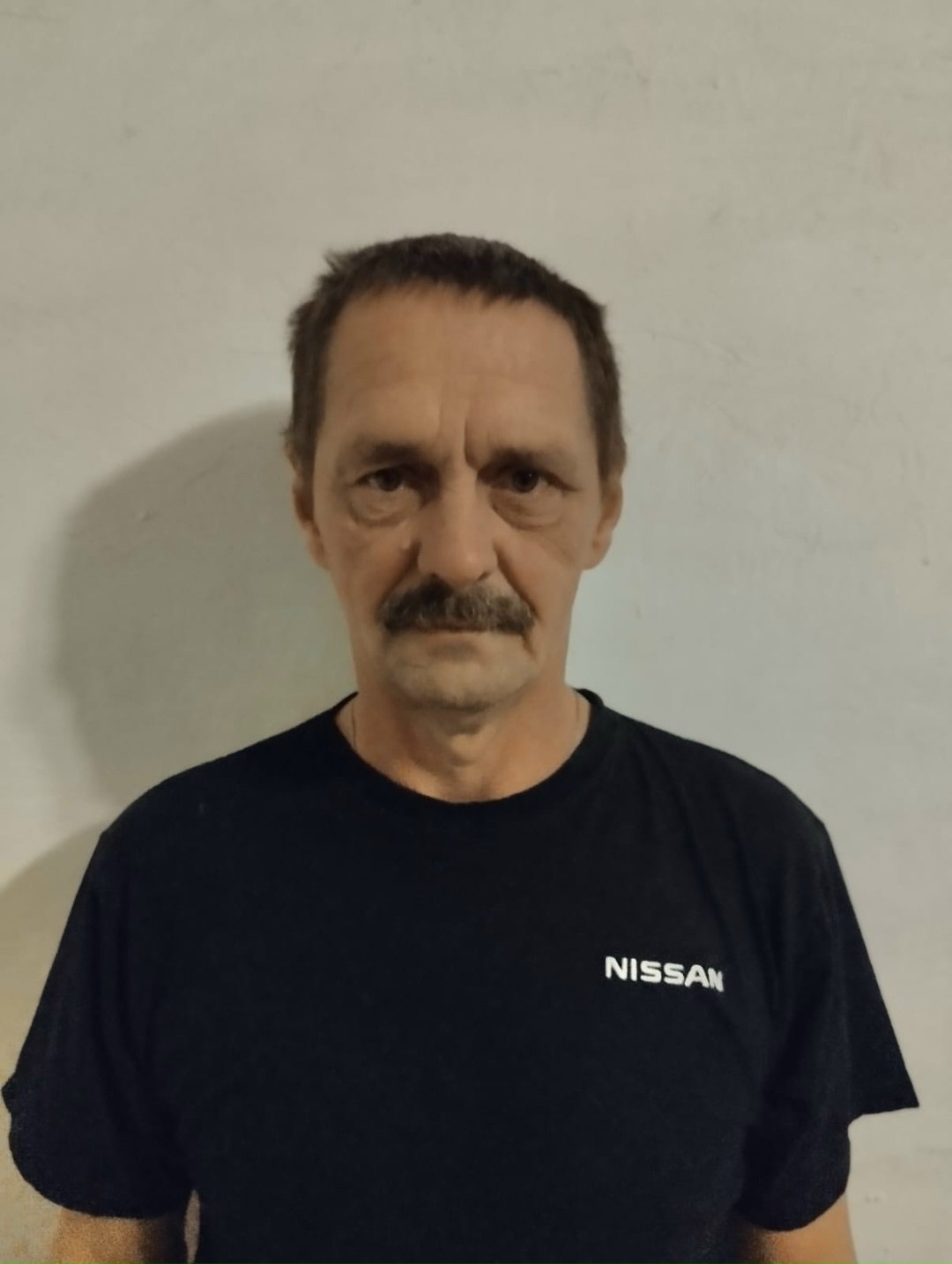 NISSAN