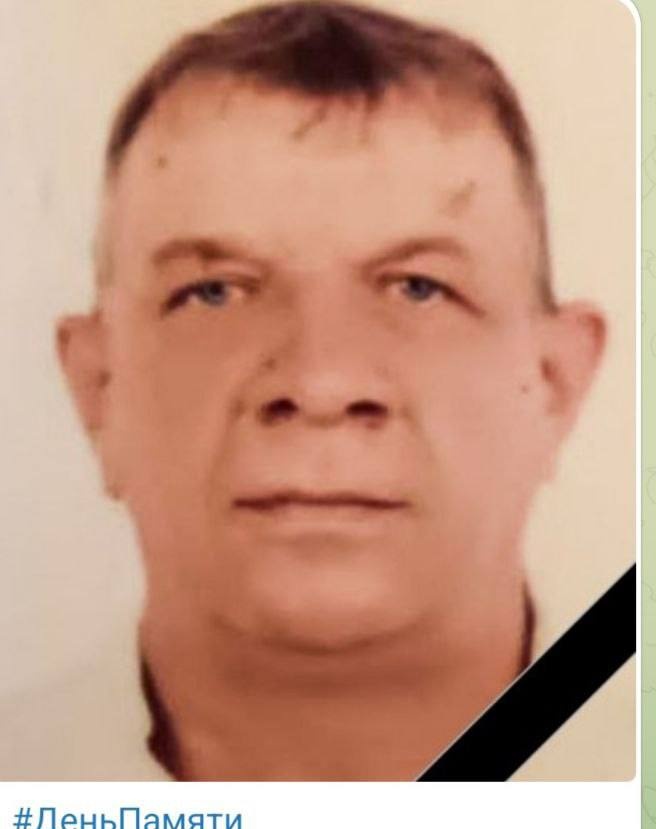 #ДеньПамяти