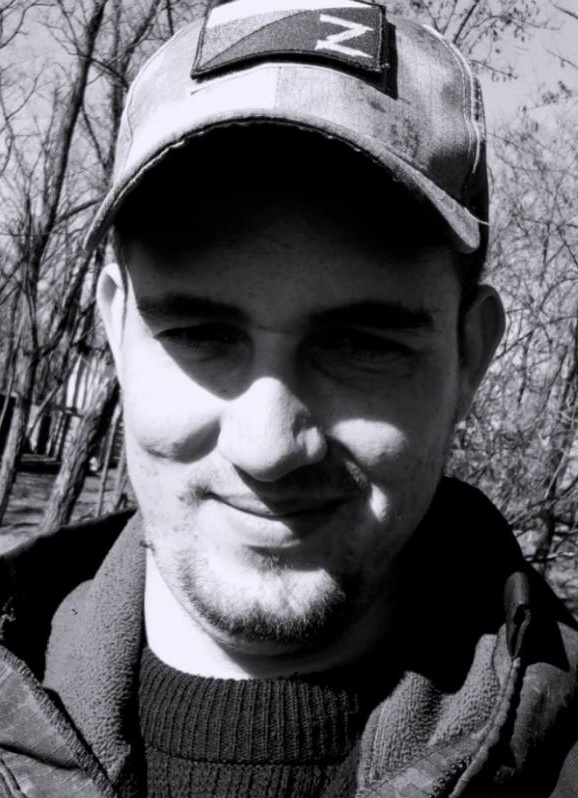 Z