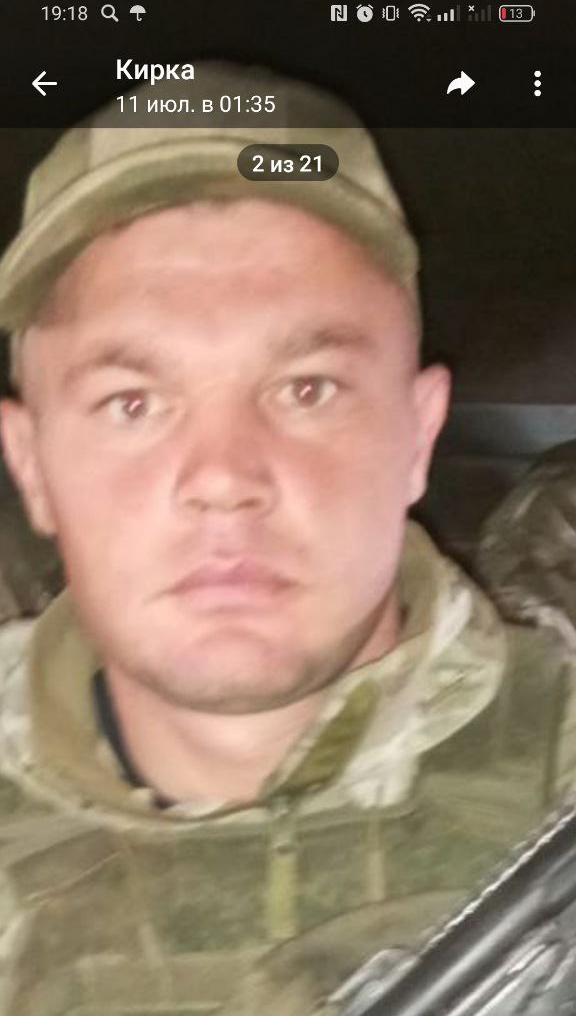 19:18

13

Кирка
11 июл. в 01:35

2 из 21