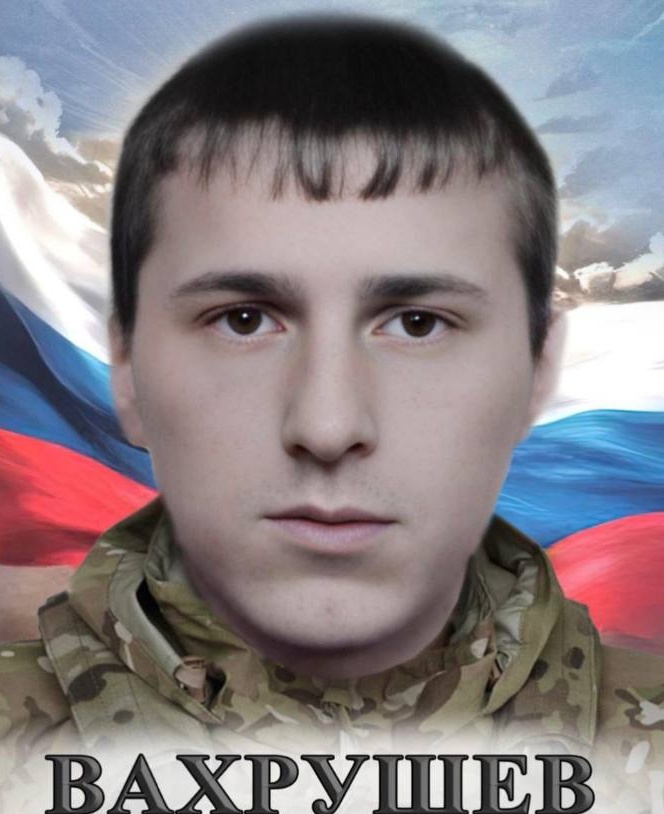 ВАХРУШЕВ