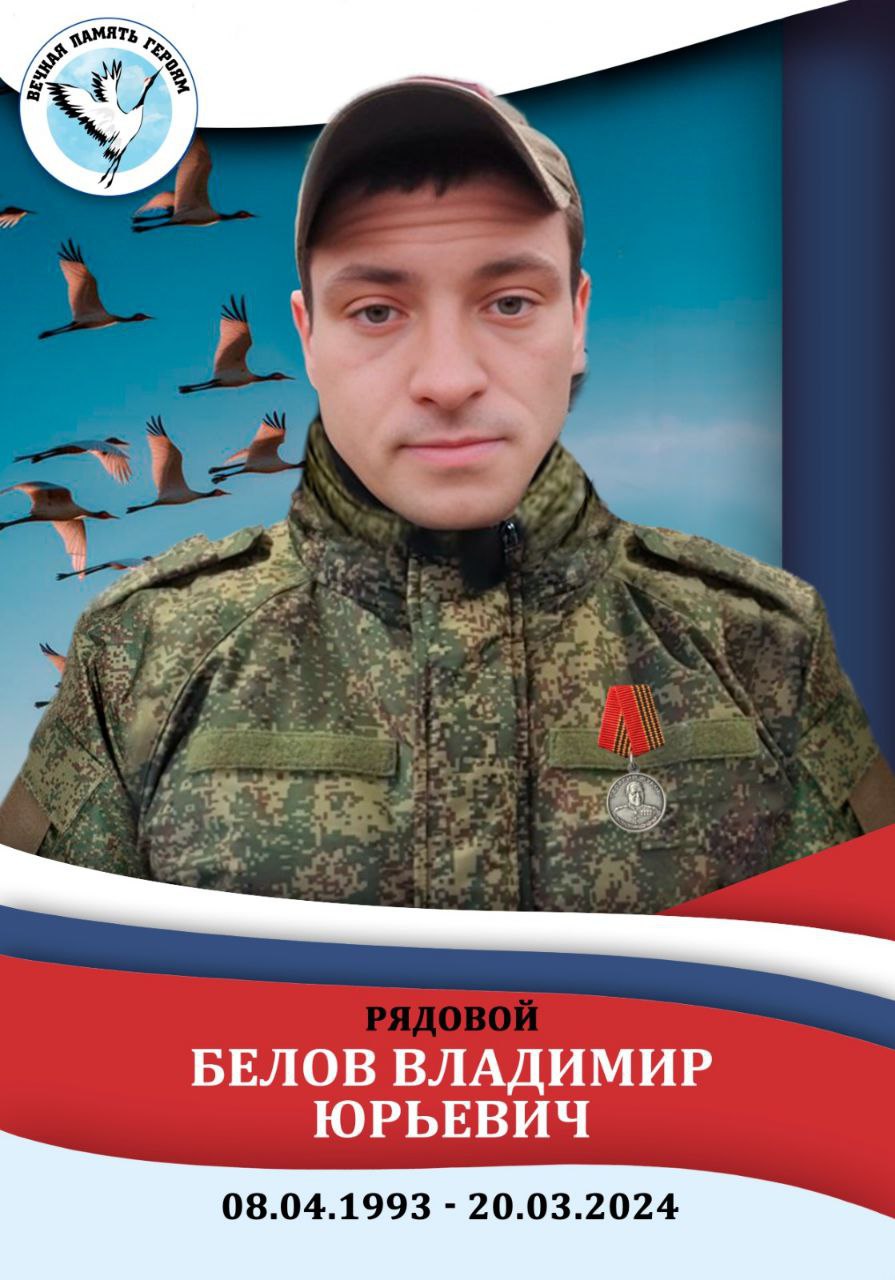 ВЕЧНАЯ ПАМЯТЬ ГЕРОЯМ

РЯДОВОЙ
БЕЛОВ ВЛАДИМИР ЮРЬЕВИЧ

08.04.1993 - 20.03.2024