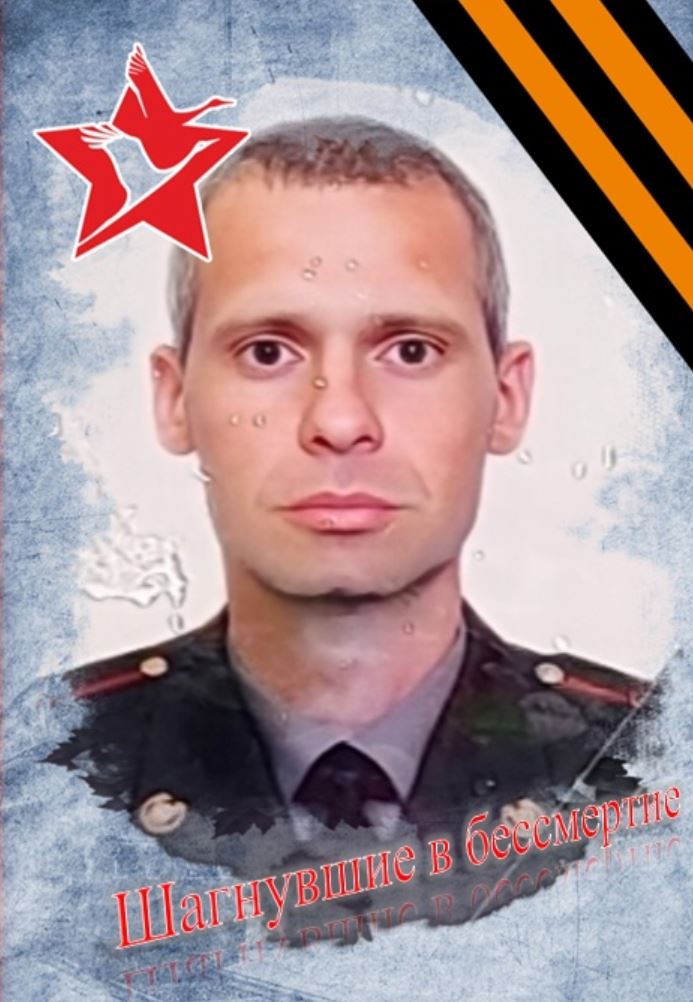 Шагнувшие в бессмертие