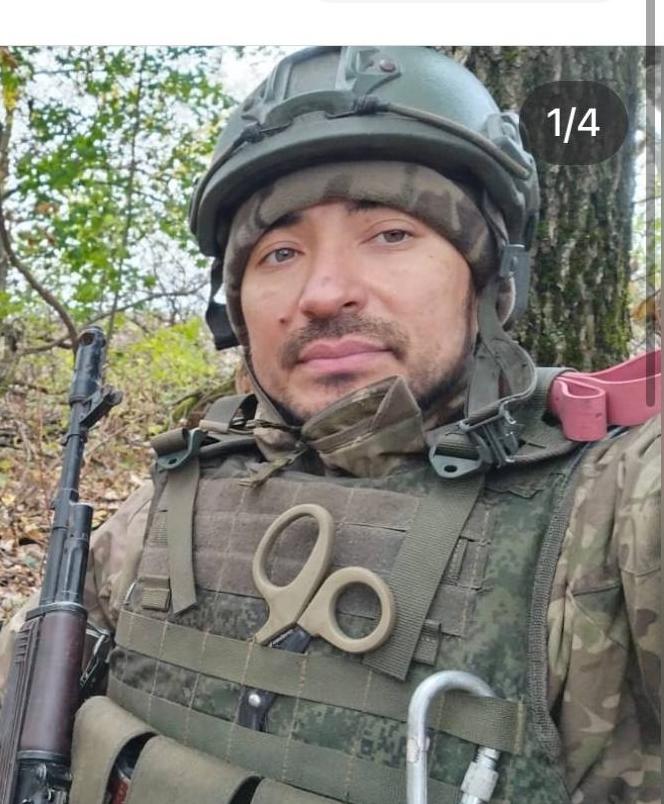 1/4