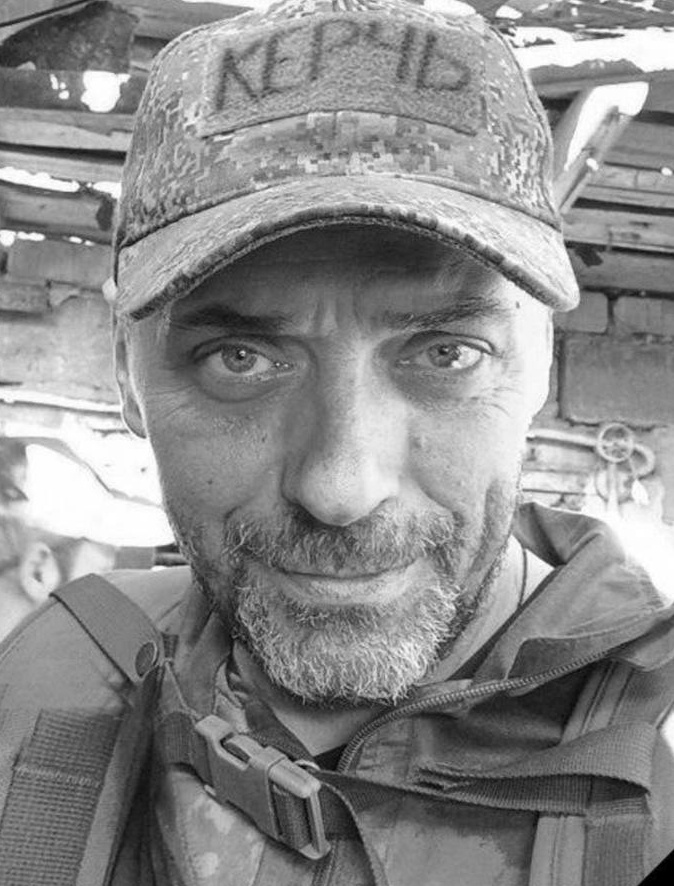 КЕРЧЬ