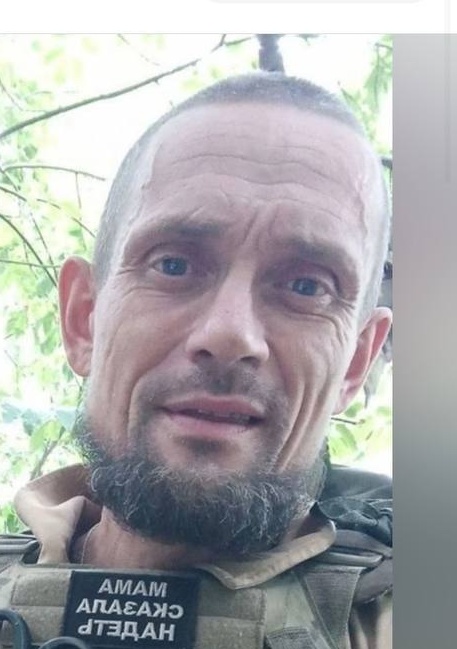 МАМА
СКАЗАЛА
НАДЕТЬ