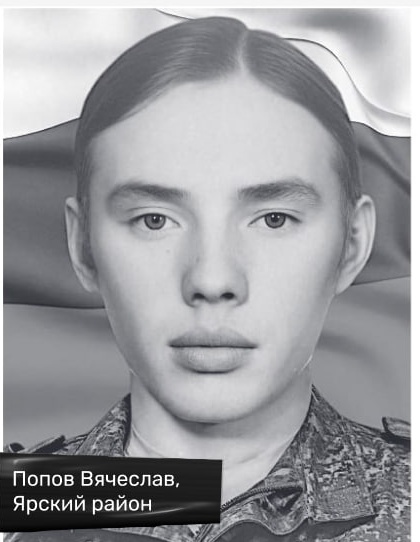 Попов Вячеслав,
Ярский район