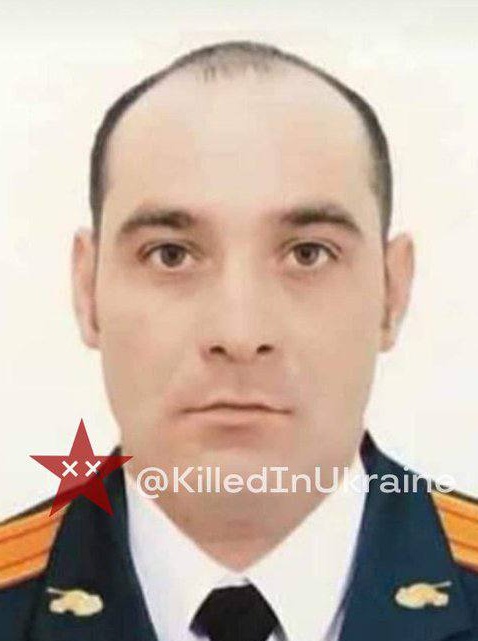 @KilledInUkraine