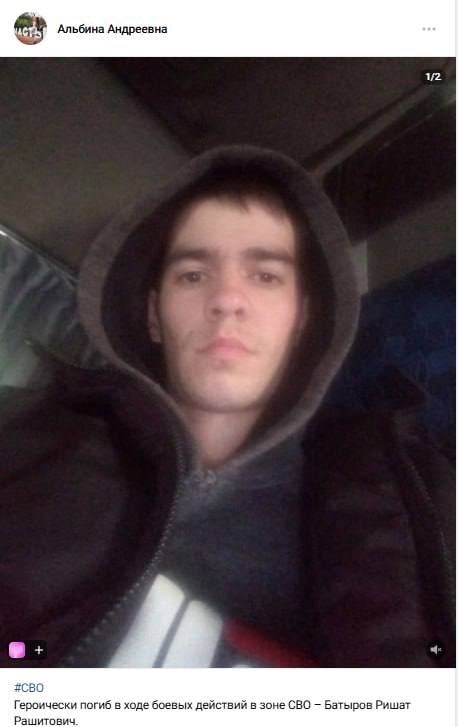 Альбина Андреевна

1/2

#СВО
Героически погиб в ходе боевых действий в зоне СВО – Батыров Ришат Рашитович.