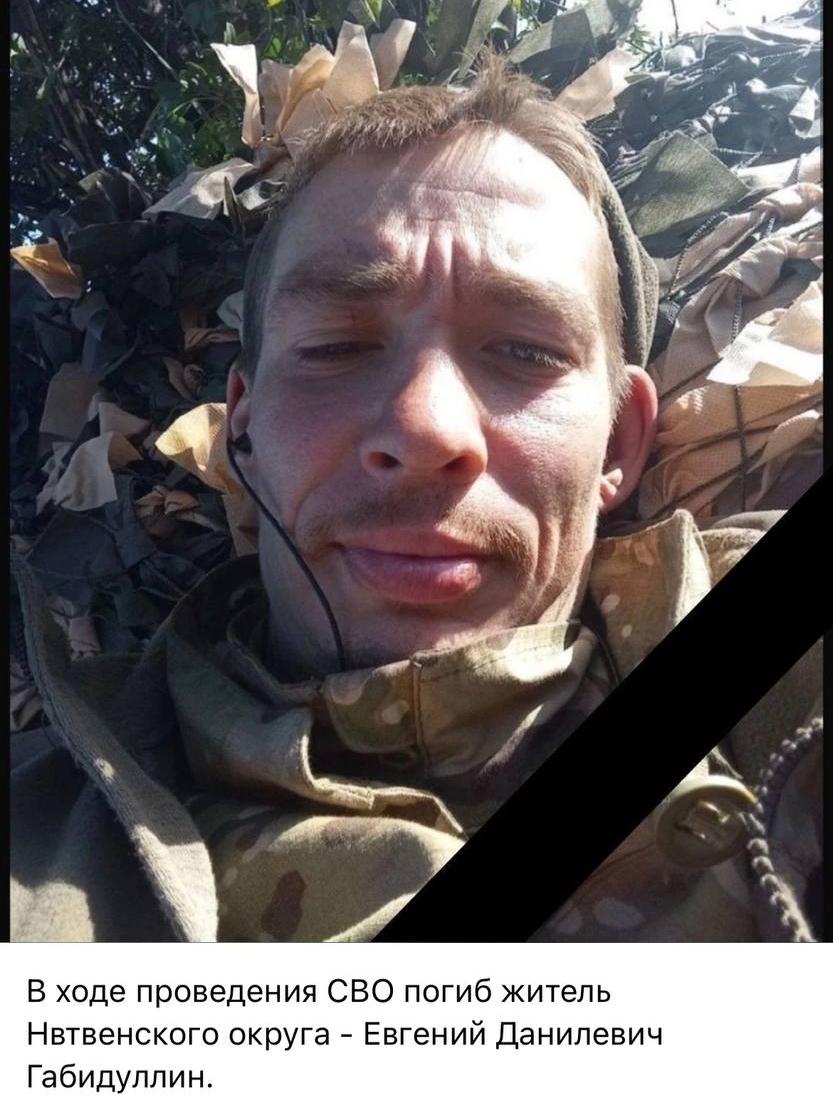 В ходе проведения СВО погиб житель Нвтвенского округа - Евгений Данилевич Габидуллин.