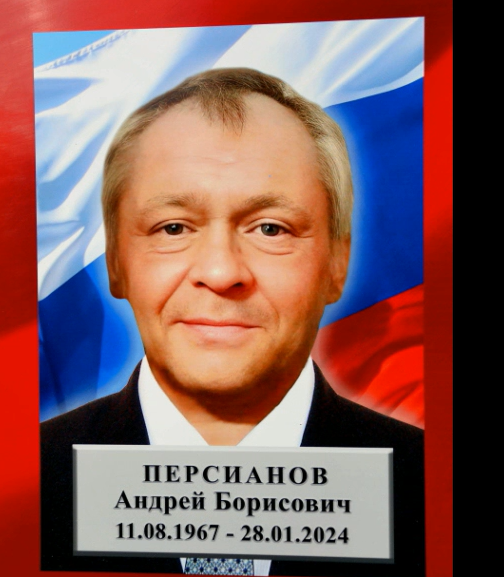 ПЕРСИАНОВ
Андрей Борисович
11.08.1967 - 28.01.2024