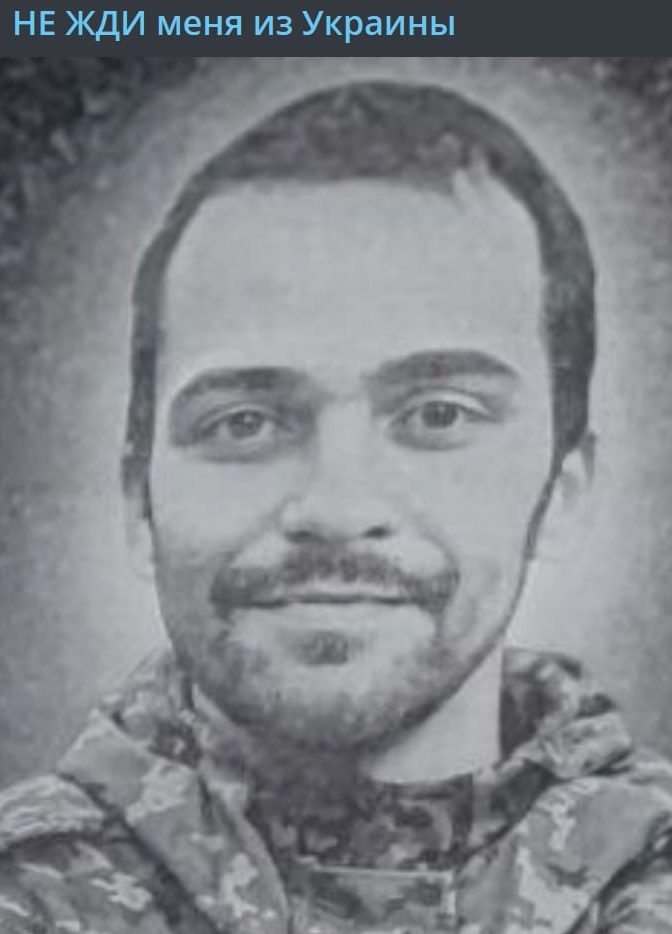 НЕ ЖДИ меня из Украины