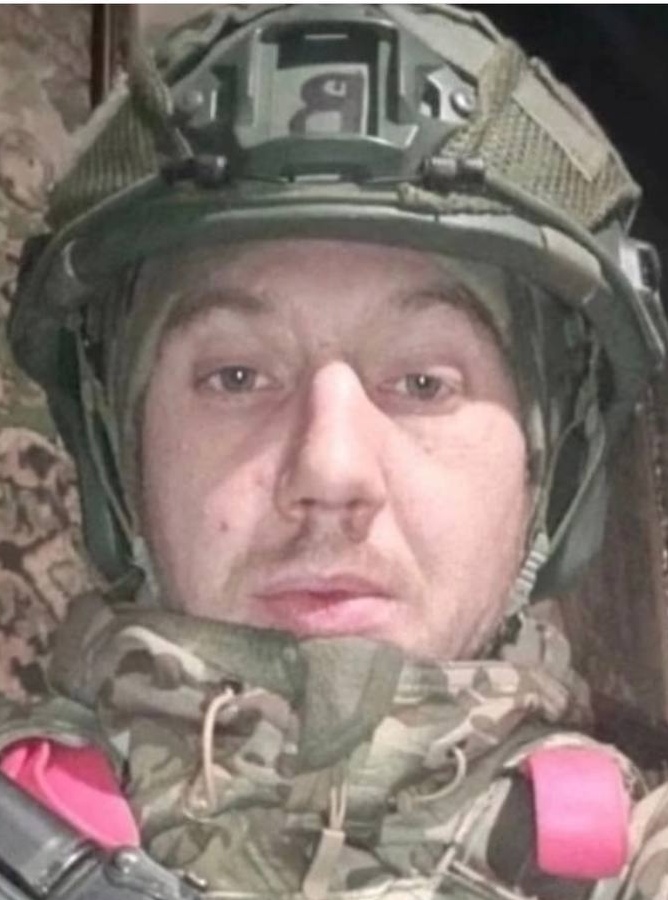 B