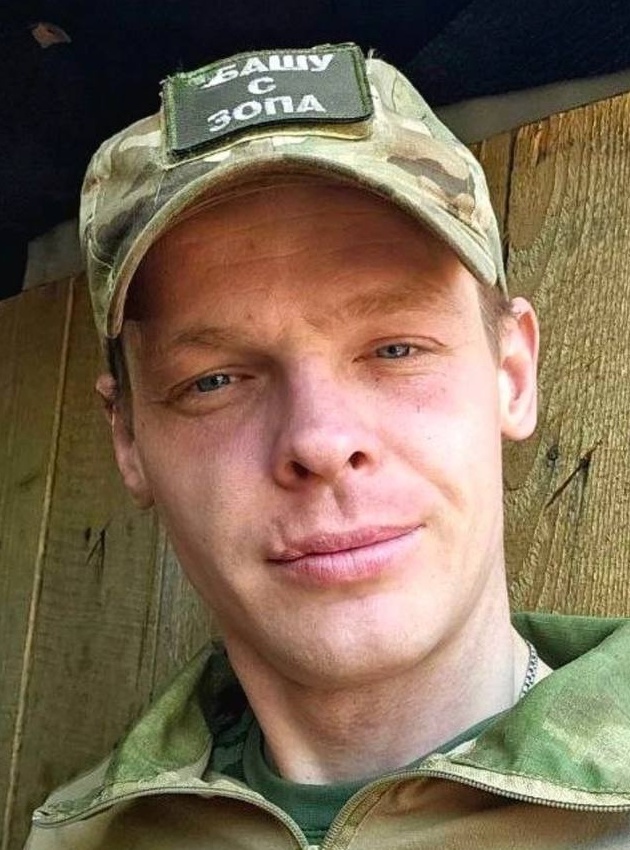 БАШУ
С
ЗОПА