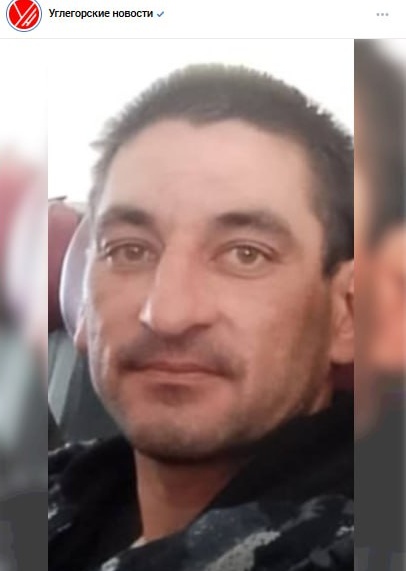 Углегорские новости