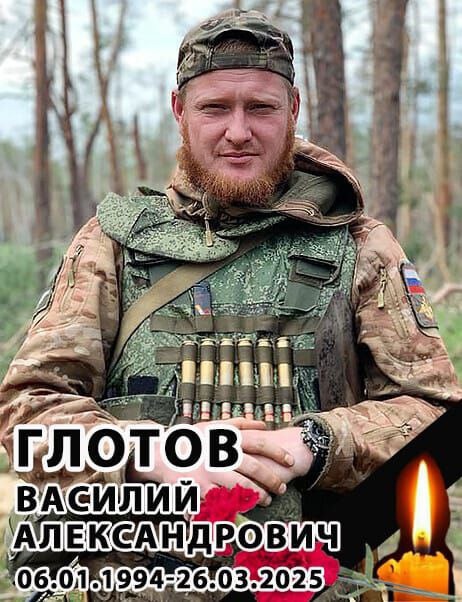 ГЛОТОВ
ВАСИЛИЙ
АЛЕКСАНДРОВИЧ
06.01.1994-26.03.2025