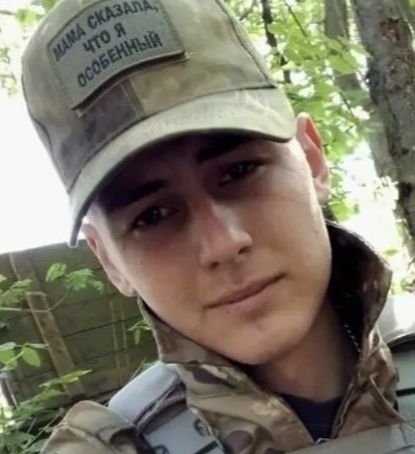 МАМА СКАЗАЛА, ЧТО Я ОСОБЕННЫЙ