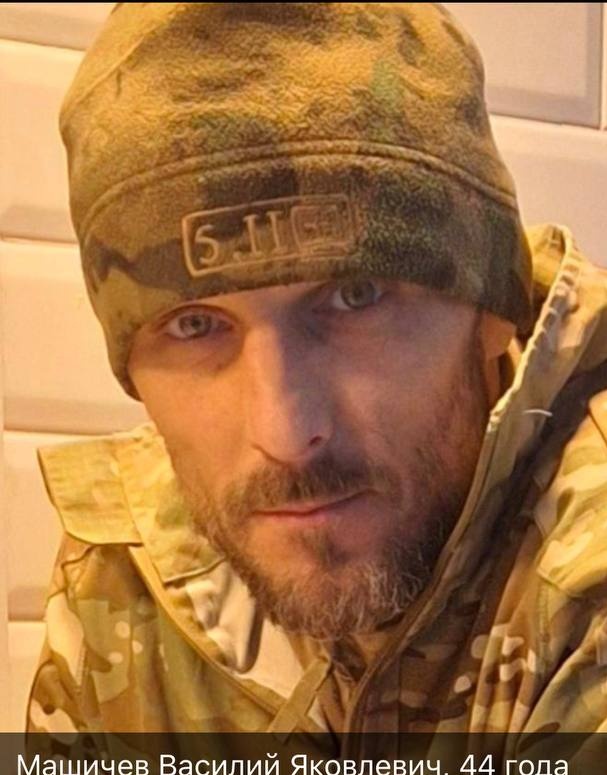 5.11

Машичев Василий Яковлевич, 44 года