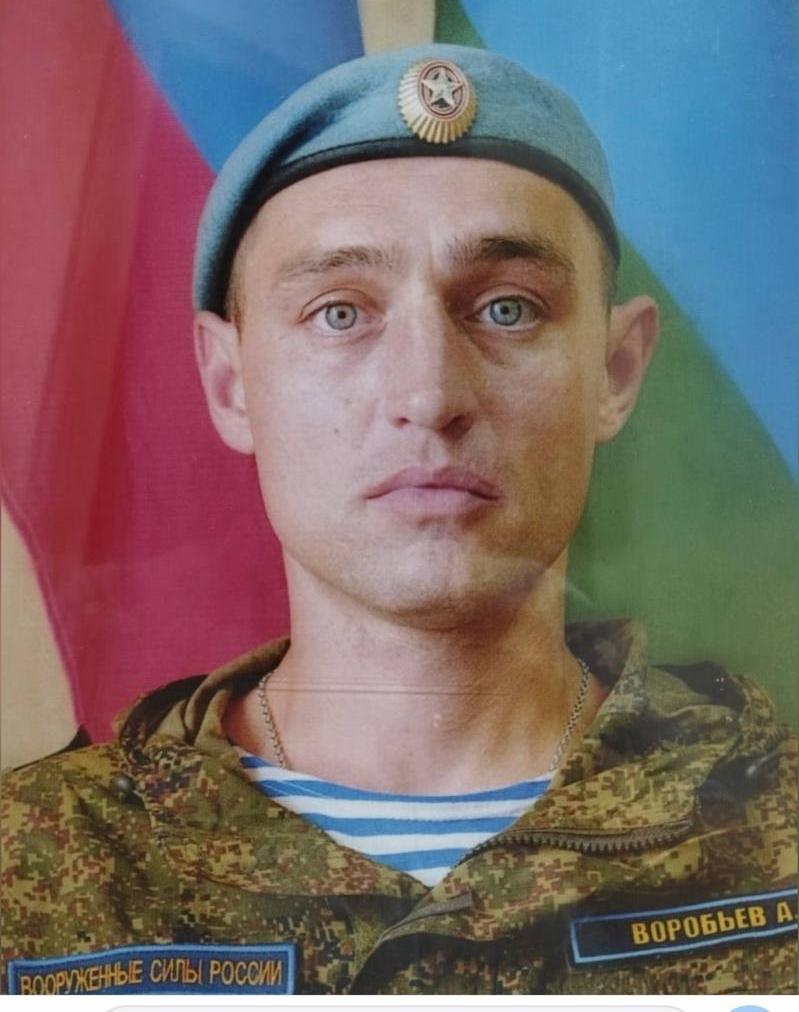 ВООРУЖЕННЫЕ СИЛЫ РОССИИ

ВОРОБЬЕВ А.