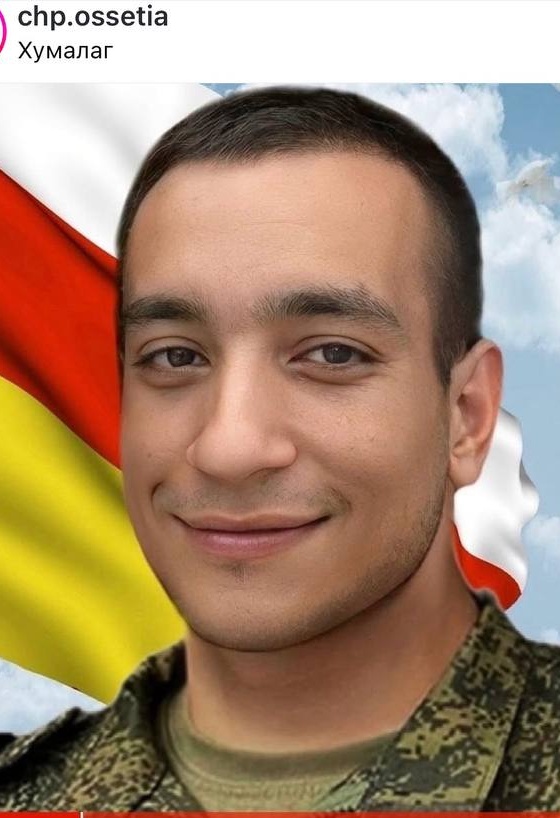 chp.ossetia
Хумалаг