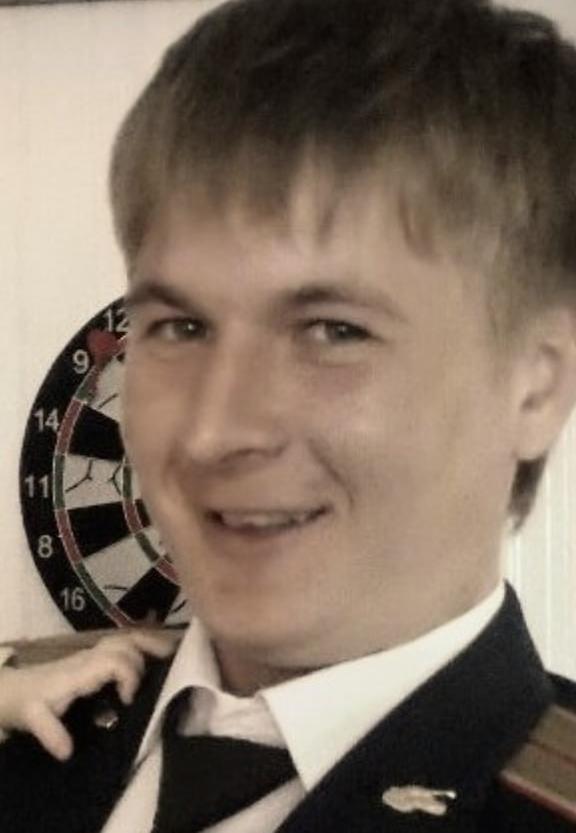 12
9
14
11
8
16