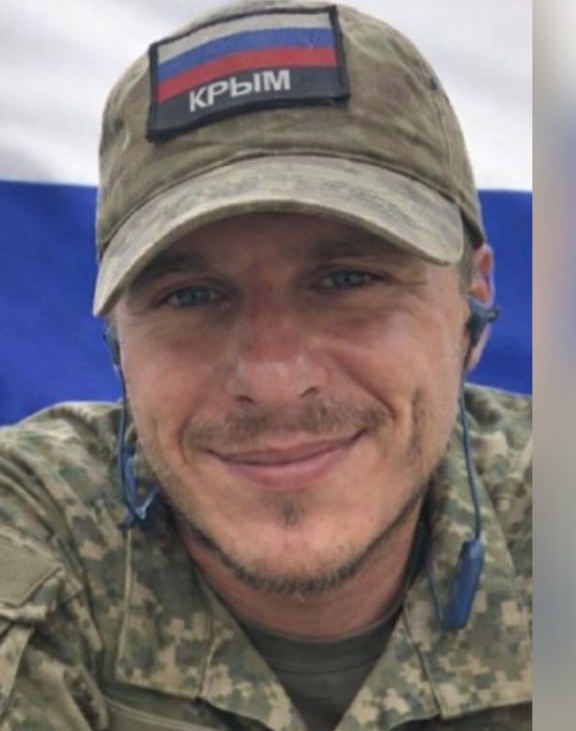 КРЫМ