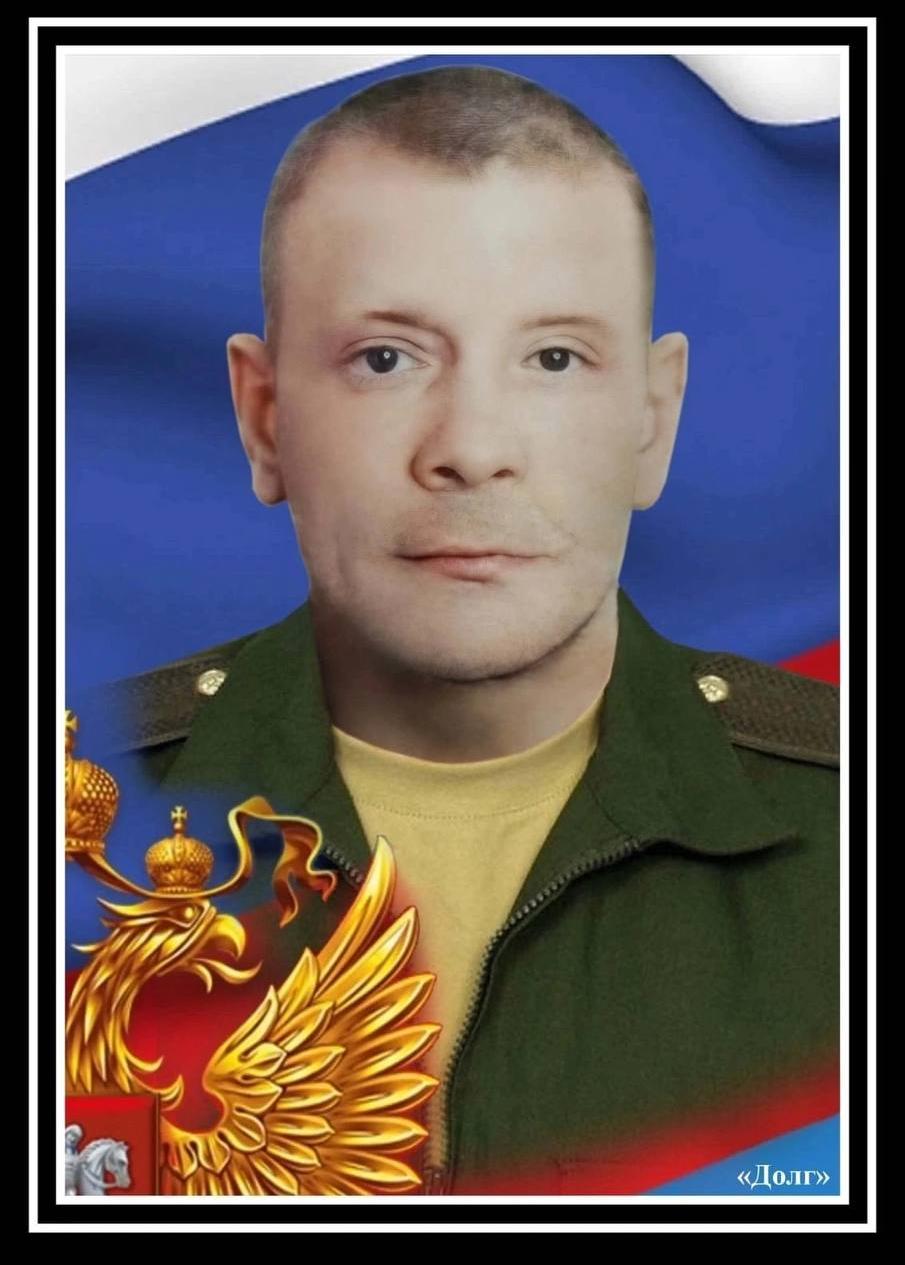 «Долг»