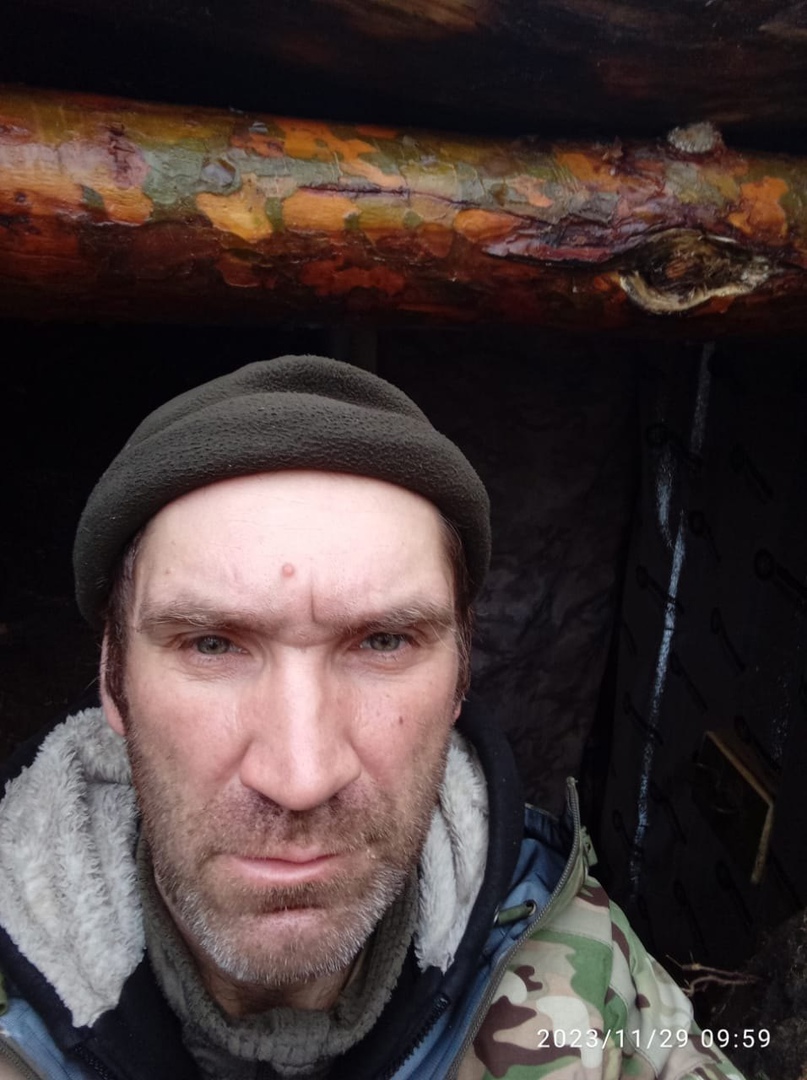 2023/11/29 09:59