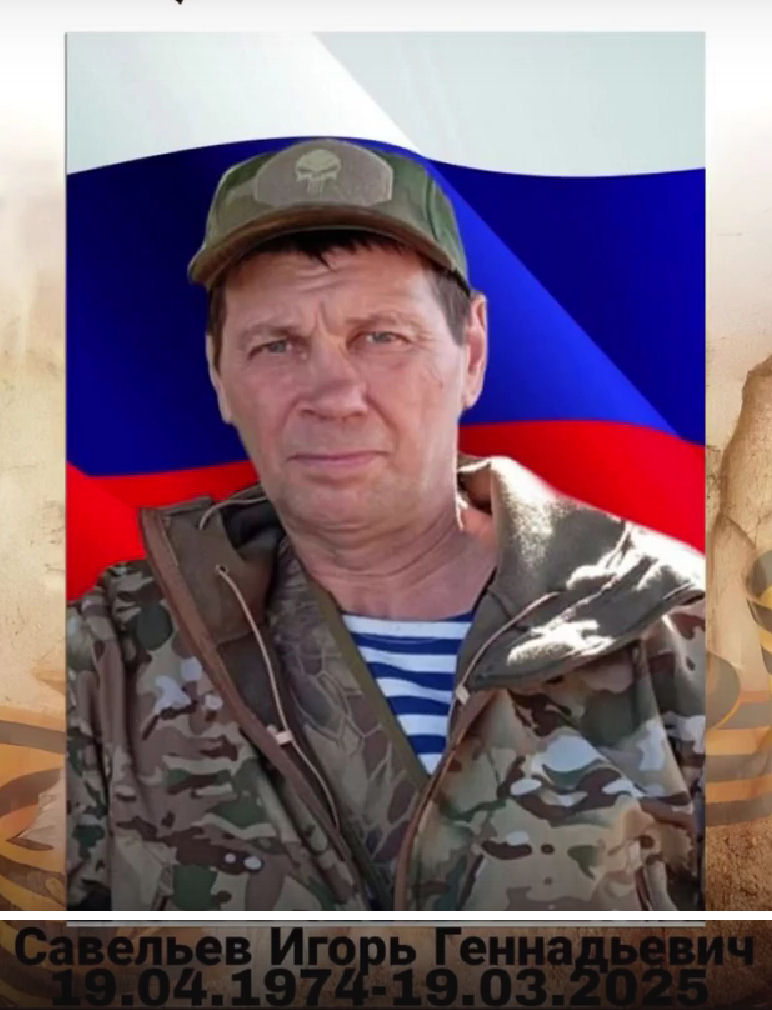 Савельев Игорь Геннадьевич
19.04.1974-19.03.2025