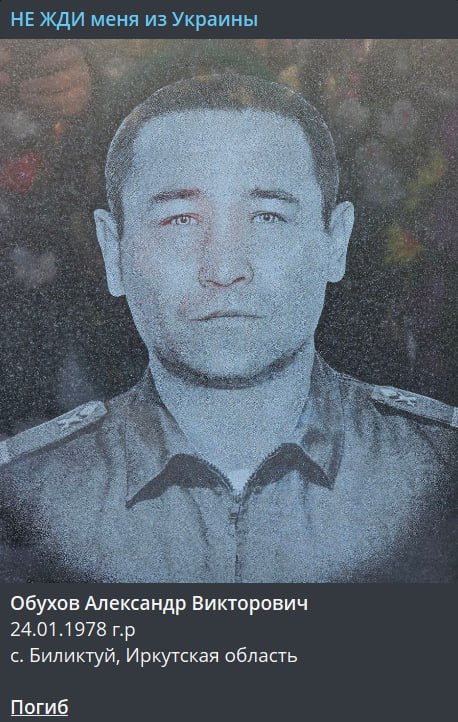 НЕ ЖДИ меня из Украины

Обухов Александр Викторович
24.01.1978 г.р
с. Биликтуй, Иркутская область

Погиб