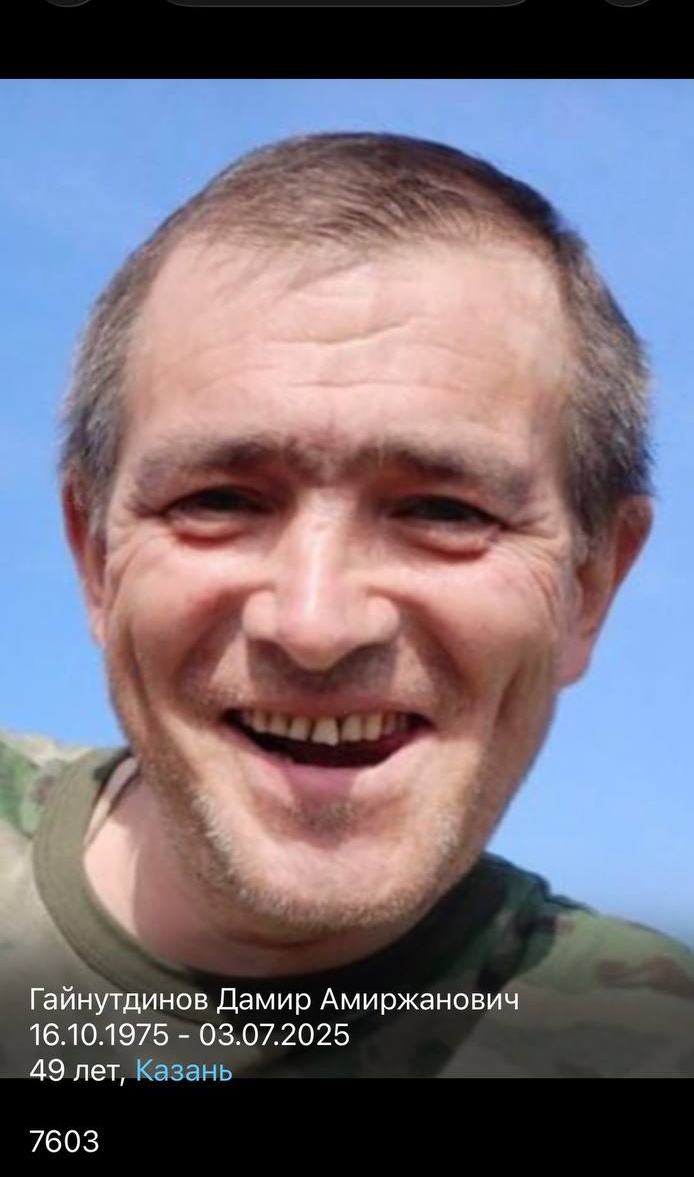 Гайнутдинов Дамир Амиржанович
16.10.1975 - 03.07.2025
49 лет, Казань

7603