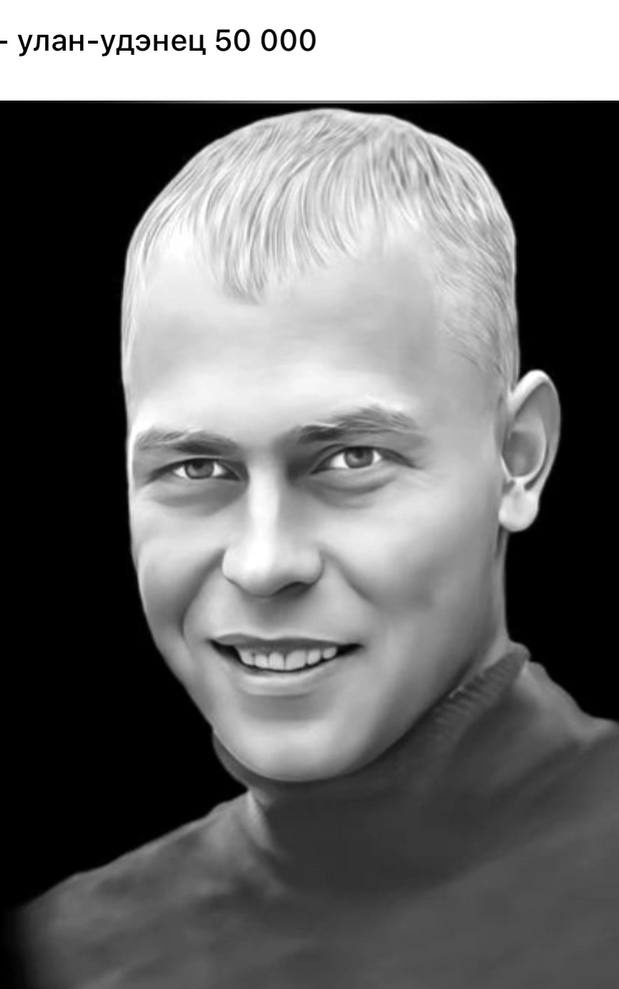 - улан-удэнец 50 000