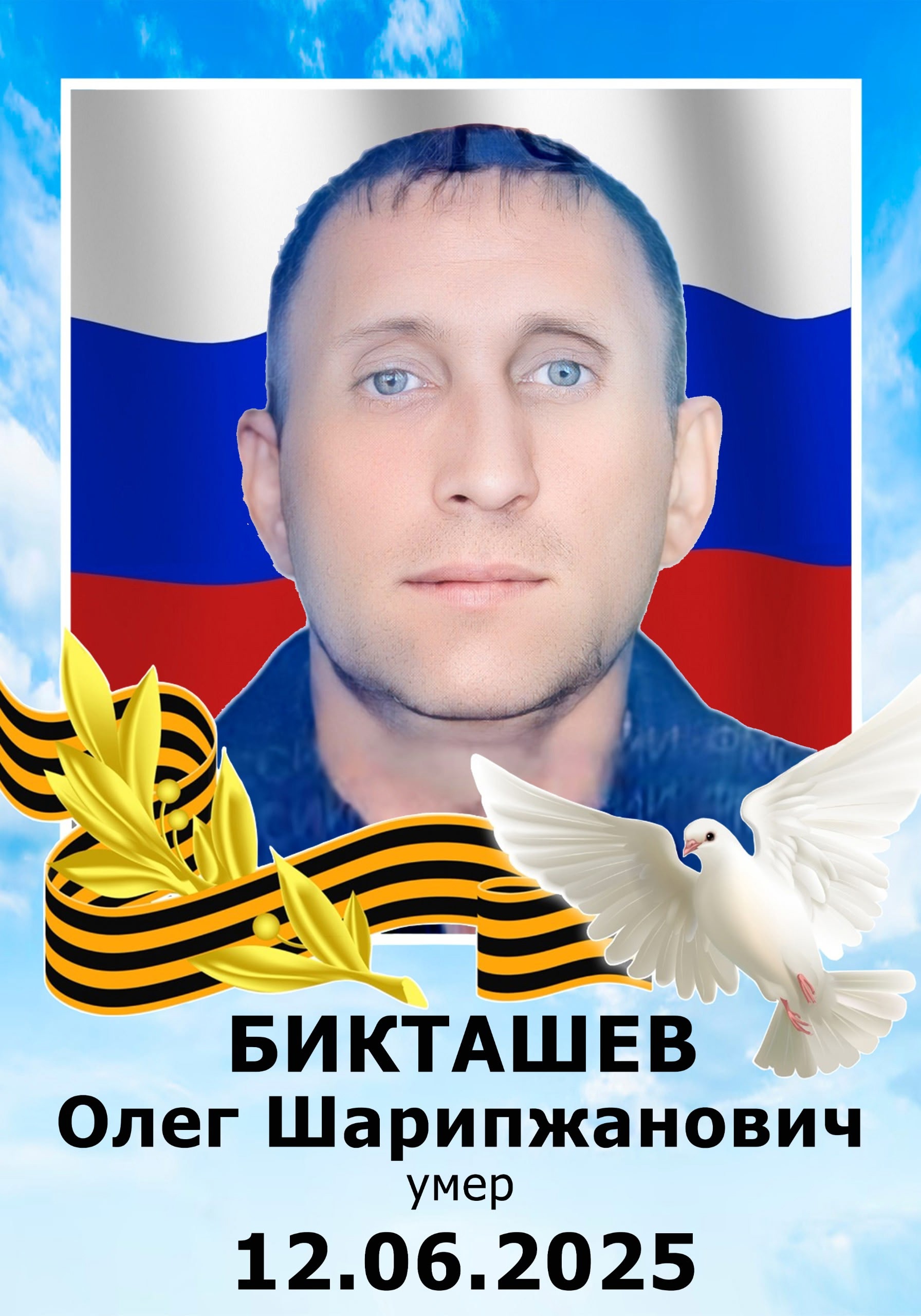 БИКТАШЕВ
Олег Шарипжанович
умер
12.06.2025