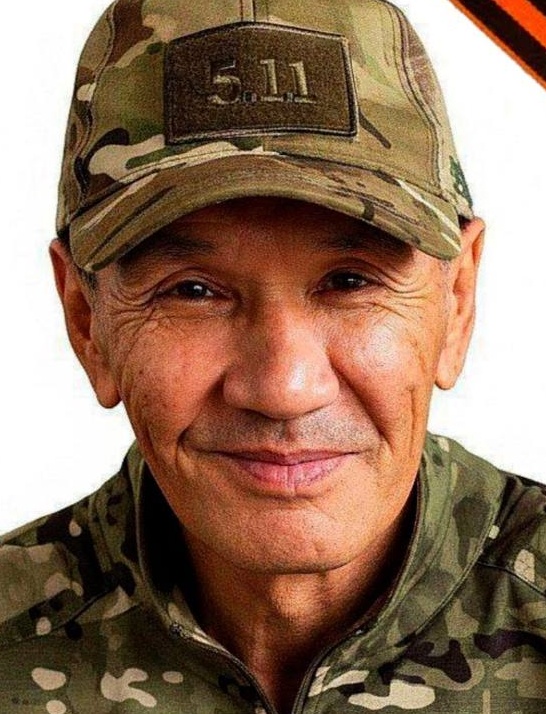 5.11