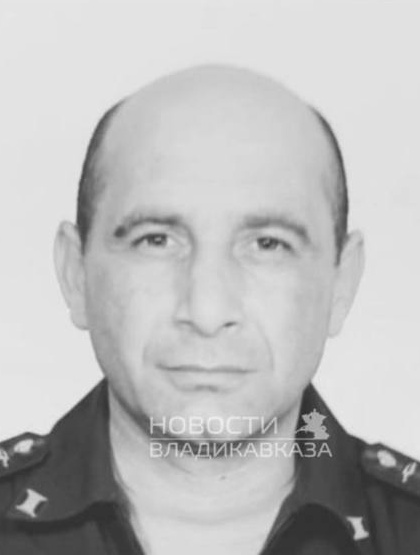 НОВОСТИ
ВЛАДИКАВКАЗА