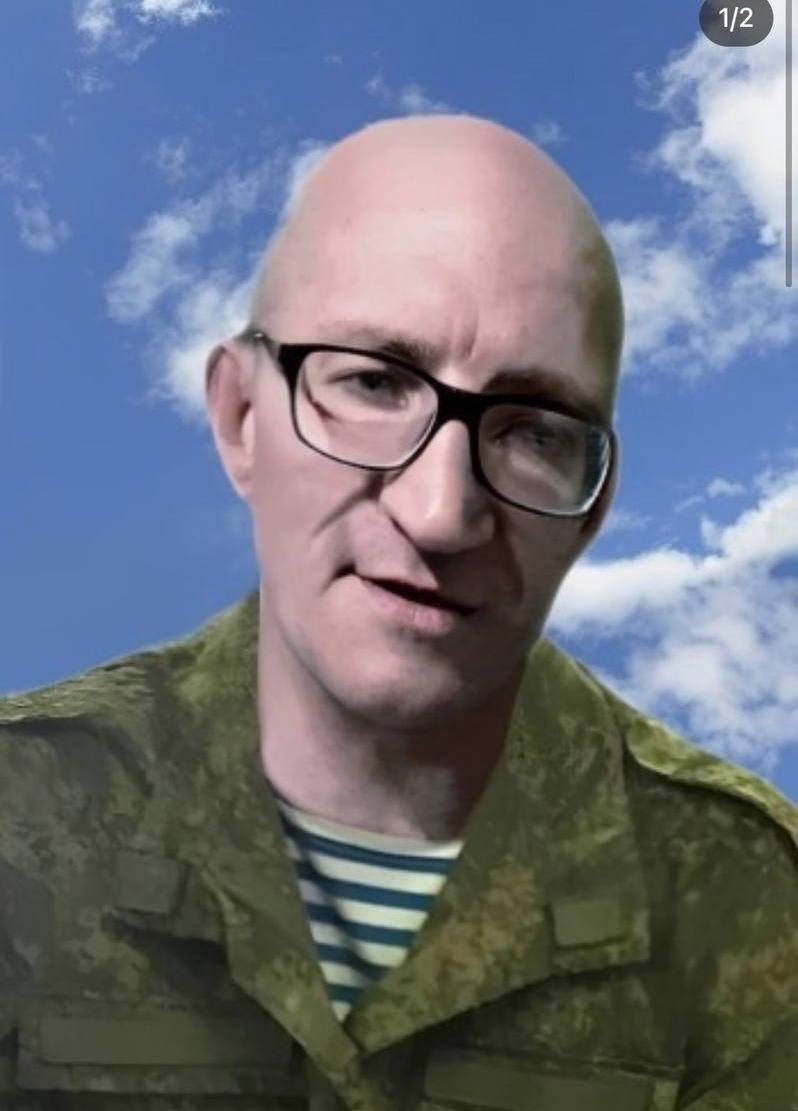 1/2