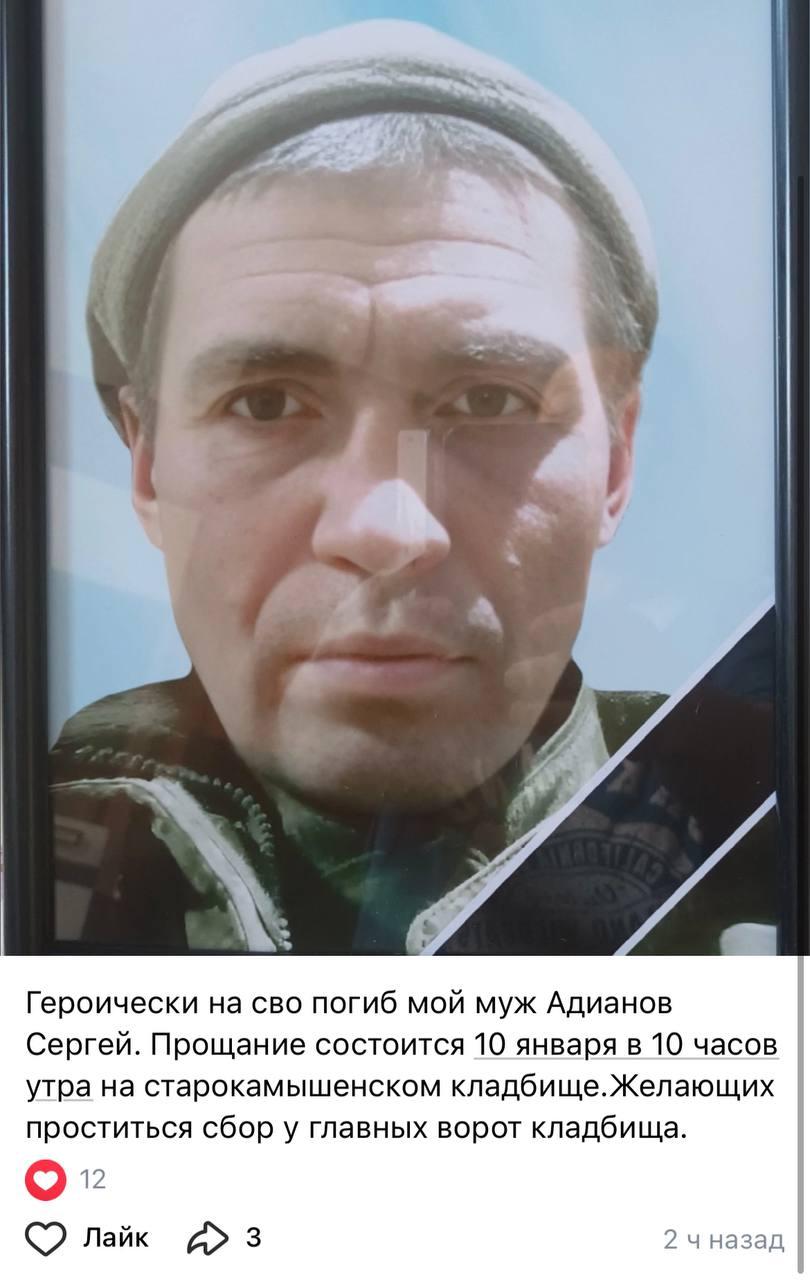 Героически на сво погиб мой муж Адианов Сергей. Прощание состоится 10 января в 10 часов утра на старокамышенском кладбище.Желающих проститься сбор у главных ворот кладбища.

12

Лайк 3 2 ч назад