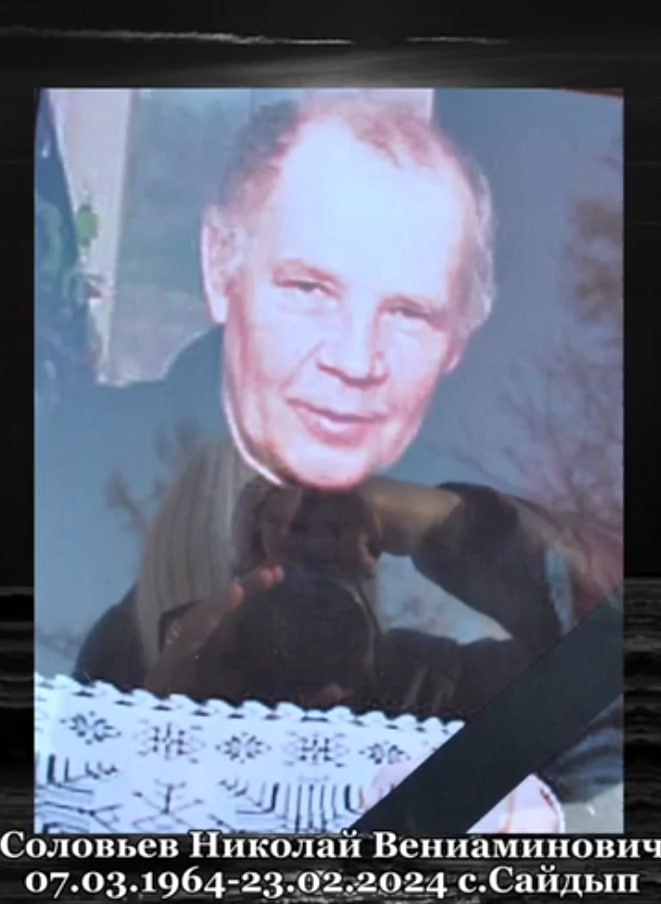 Соловьев Николай Вениаминович
07.03.1964-23.02.2024 с.Сайдып